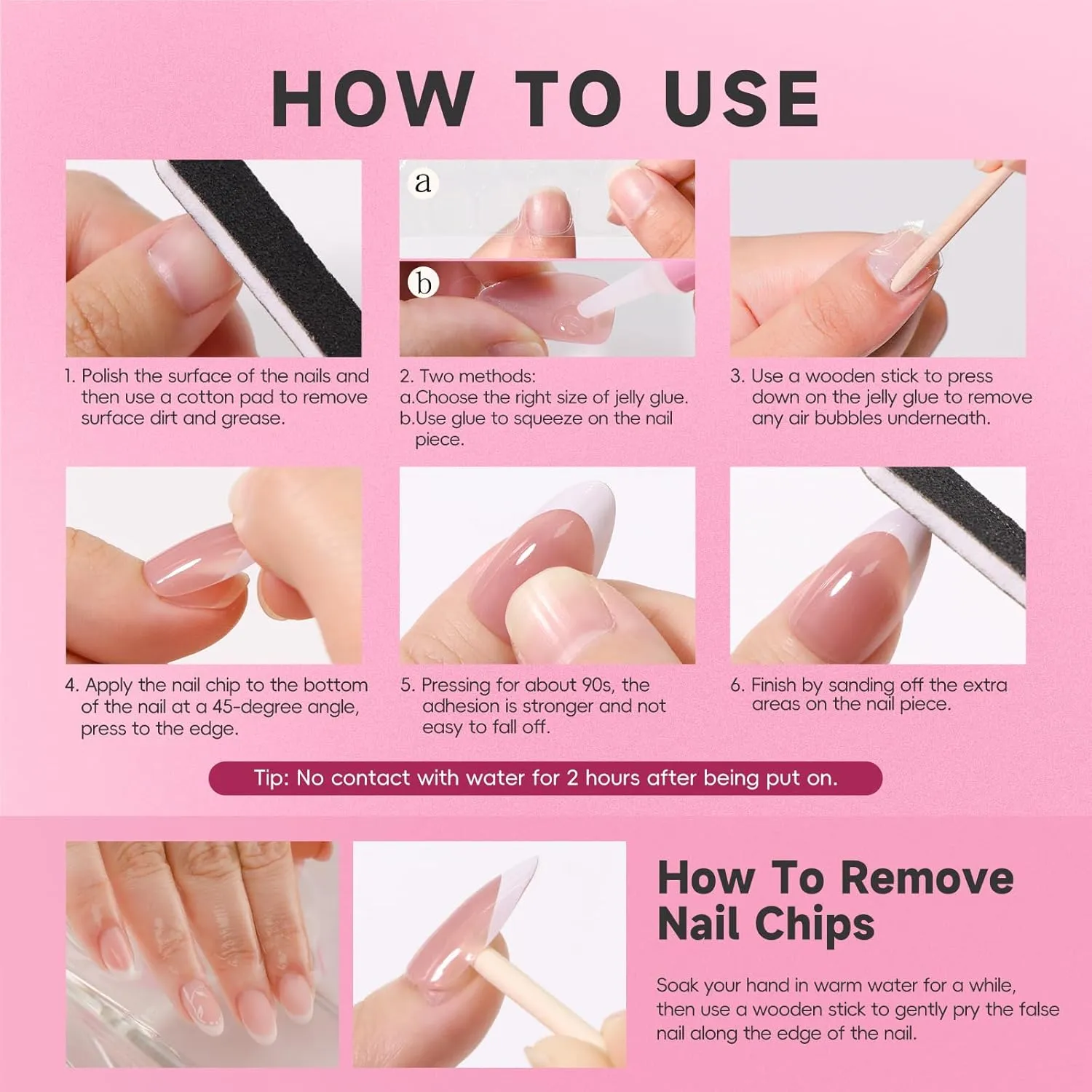 HOW TO USE

a

b

1. Polish the surface of the nails and then use a cotton pad to remove surface dirt and grease.

2. Two methods:
a.Choose the right size of jelly glue.
b.Use glue to squeeze on the nail piece.

3. Use a wooden stick to press down on the jelly glue to remove any air bubbles underneath.

4. Apply the nail chip to the bottom of the nail at a 45-degree angle, press to the edge.

5. Pressing for about 90s, the adhesion is stronger and not easy to fall off.

6. Finish by sanding off the extra areas on the nail piece.

Tip: No contact with water for 2 hours after being put on.

How To Remove Nail Chips

Soak your hand in warm water for a while, then use a wooden stick to gently pry the false nail along the edge of the nail.